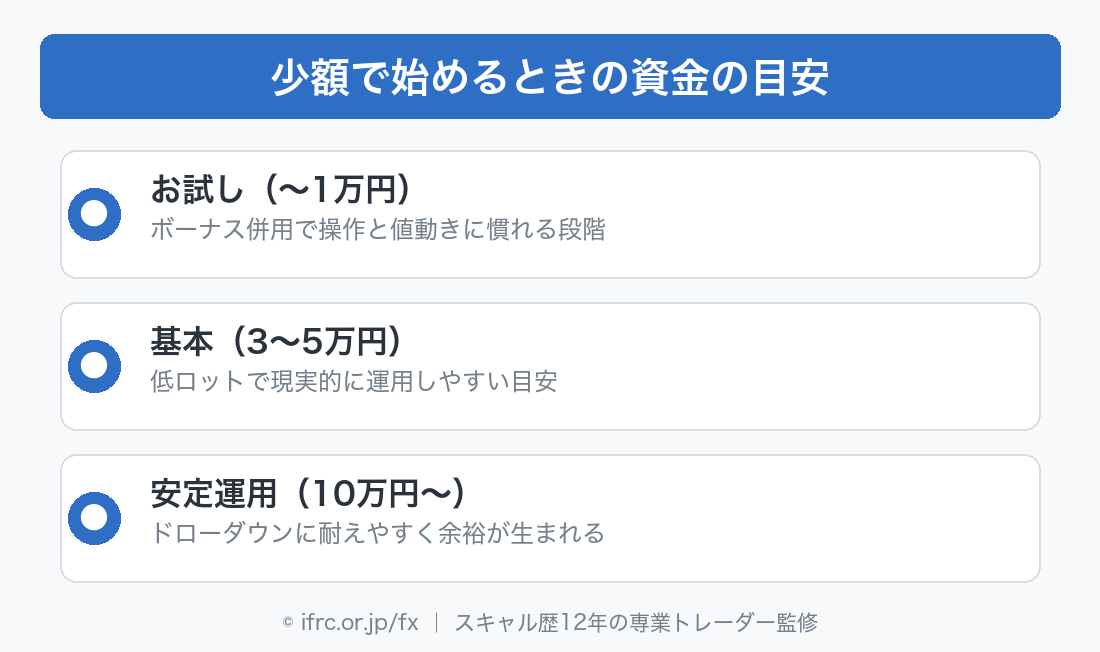 少額で始めるときの資金の目安

お試し（〜1万円）
ボーナス併用で操作と値動きに慣れる段階

基本（3〜5万円）
低ロットで現実的に運用しやすい目安

安定運用（10万円〜）
ドローダウンに耐えやすく余裕が生まれる

© ifrc.or.jp/fx ｜ スキャル歴12年の専業トレーダー監修